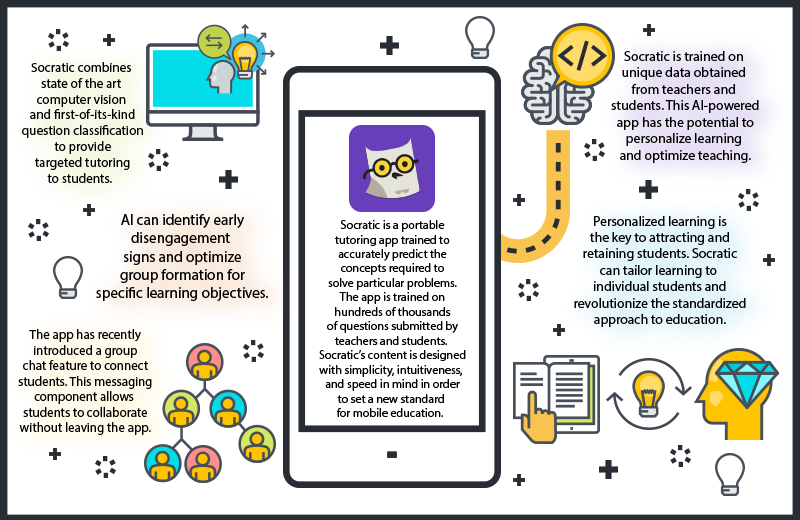 Socratic combines state of the art computer vision and first-of-its-kind question classification to provide targeted tutoring to students.

AI can identify early disengagement signs and optimize group formation for specific learning objectives.

The app has recently introduced a group chat feature to connect students. This messaging component allows students to collaborate without leaving the app.

Socratic is a portable tutoring app trained to accurately predict the concepts required to solve particular problems. The app is trained on hundreds of thousands of questions submitted by teachers and students. Socratic's content is designed with simplicity, intuitiveness, and speed in mind in order to set a new standard for mobile education.

</>

Socratic is trained on unique data obtained from teachers and students. This AI-powered app has the potential to personalize learning and optimize teaching.

Personalized learning is the key to attracting and retaining students. Socratic can tailor learning to individual students and revolutionize the standardized approach to education.