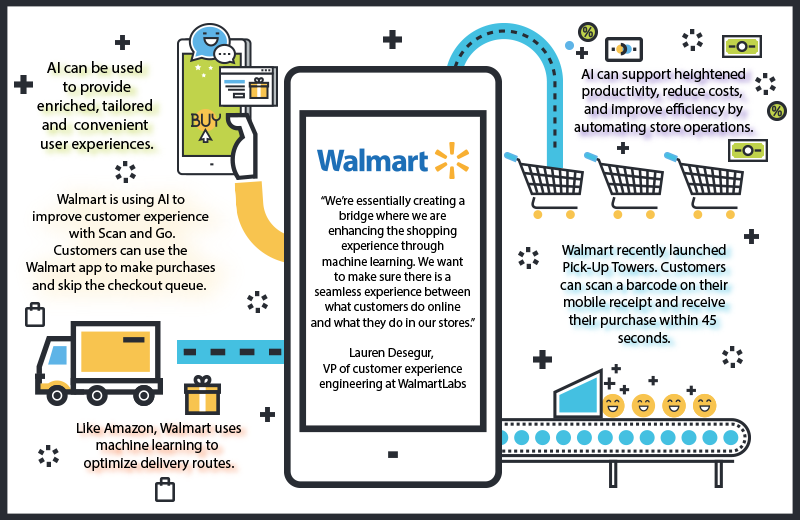 AI can be used to provide enriched, tailored and convenient user experiences.

BUY

Walmart is using AI to improve customer experience with Scan and Go. Customers can use the Walmart app to make purchases and skip the checkout queue.

Like Amazon, Walmart uses machine learning to optimize delivery routes.

Walmart

"We're essentially creating a bridge where we are enhancing the shopping experience through machine learning. We want to make sure there is a seamless experience between what customers do online and what they do in our stores."

Lauren Desegur, VP of customer experience engineering at WalmartLabs

AI can support heightened productivity, reduce costs, and improve efficiency by automating store operations.

Walmart recently launched Pick-Up Towers. Customers can scan a barcode on their mobile receipt and receive their purchase within 45 seconds.